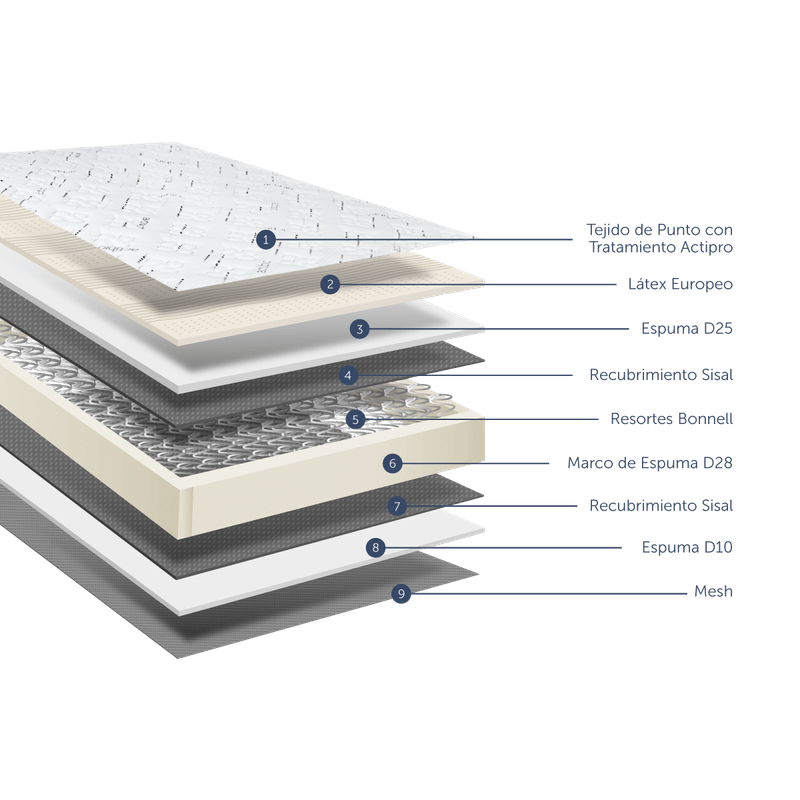 1 Tejido de Punto con Tratamiento Actipro

2 Látex Europeo

3 Espuma D25

4 Recubrimiento Sisal

5 Resortes Bonnell

6 Marco de Espuma D28

7 Recubrimiento Sisal

8 Espuma D10

9 Mesh