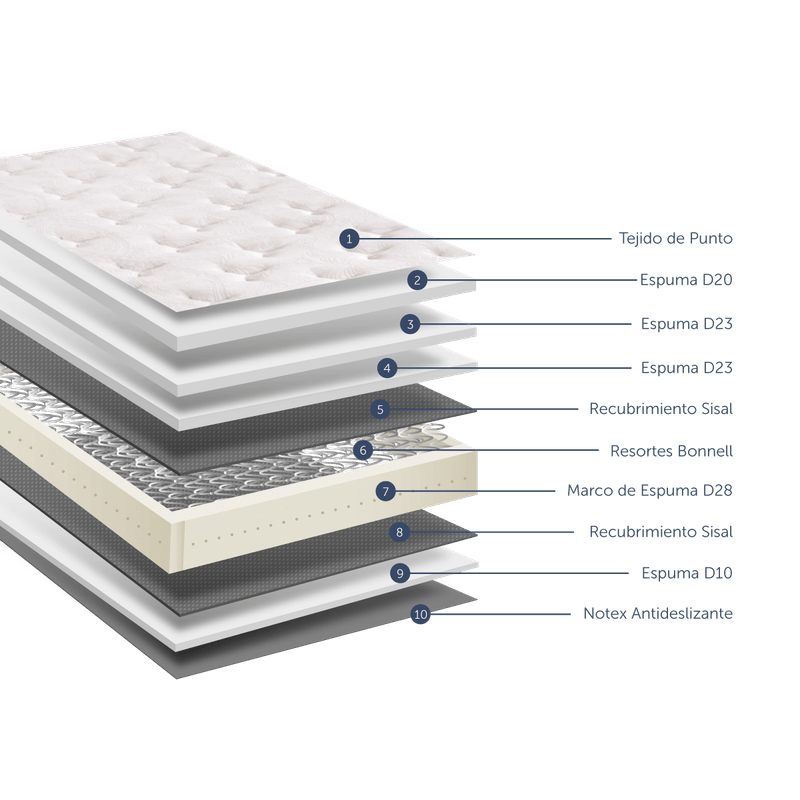 1 Tejido de Punto
2 Espuma D20
3 Espuma D23
4 Espuma D23
5 Recubrimiento Sisal
6 Resortes Bonnell
7 Marco de Espuma D28
8 Recubrimiento Sisal
9 Espuma D10
10 Notex Antideslizante