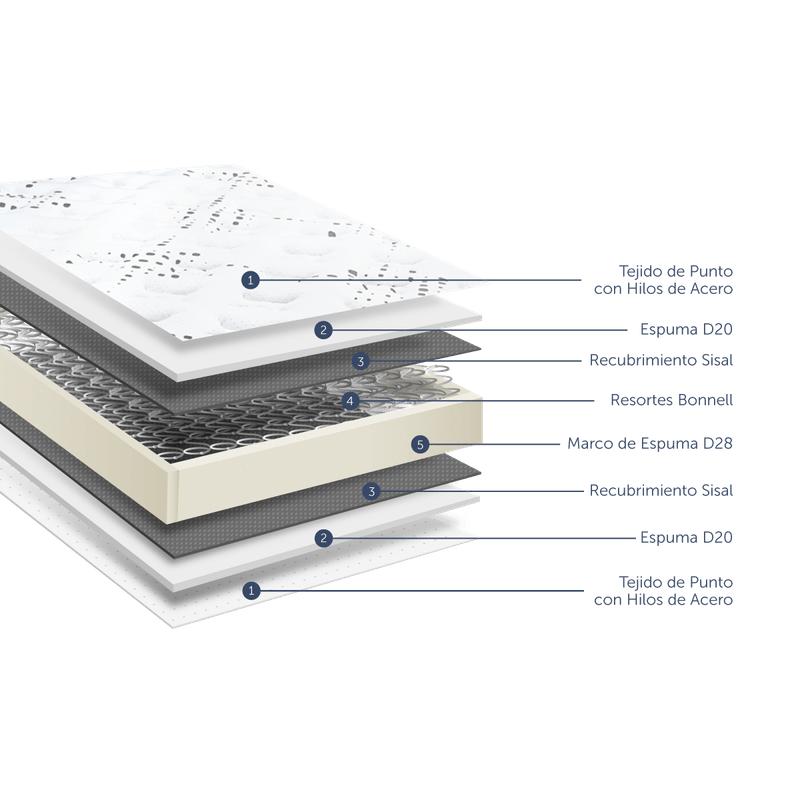 1 Tejido de Punto con Hilos de Acero

2 Espuma D20

3 Recubrimiento Sisal

4 Resortes Bonnell

5 Marco de Espuma D28

3 Recubrimiento Sisal

2 Espuma D20

1 Tejido de Punto con Hilos de Acero