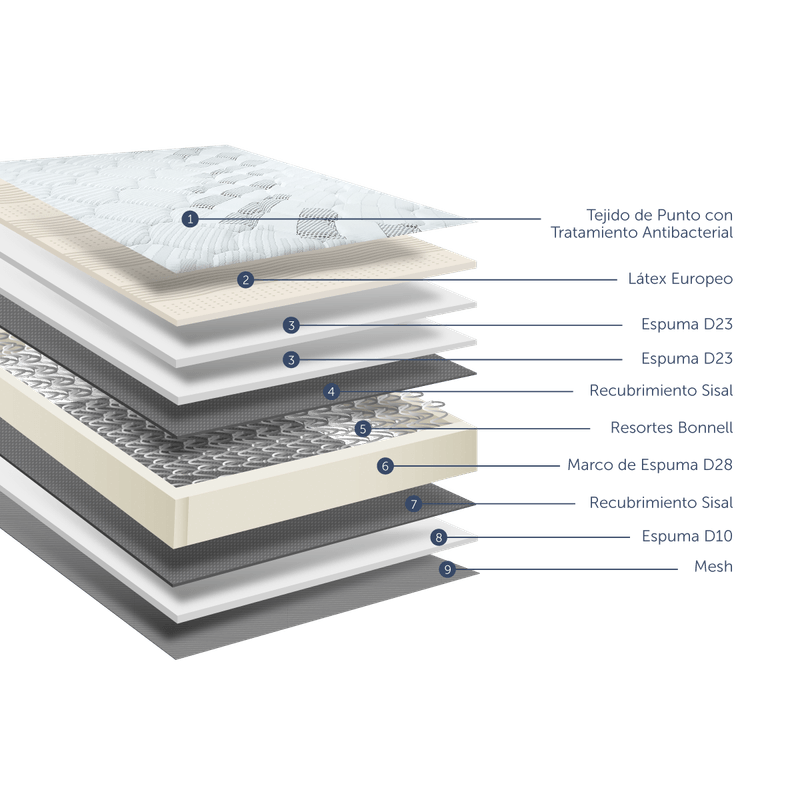 1 Tejido de Punto con Tratamiento Antibacterial

2 Látex Europeo

3 Espuma D23

3 Espuma D23

4 Recubrimiento Sisal

5 Resortes Bonnell

6 Marco de Espuma D28

7 Recubrimiento Sisal

8 Espuma D10

9 Mesh