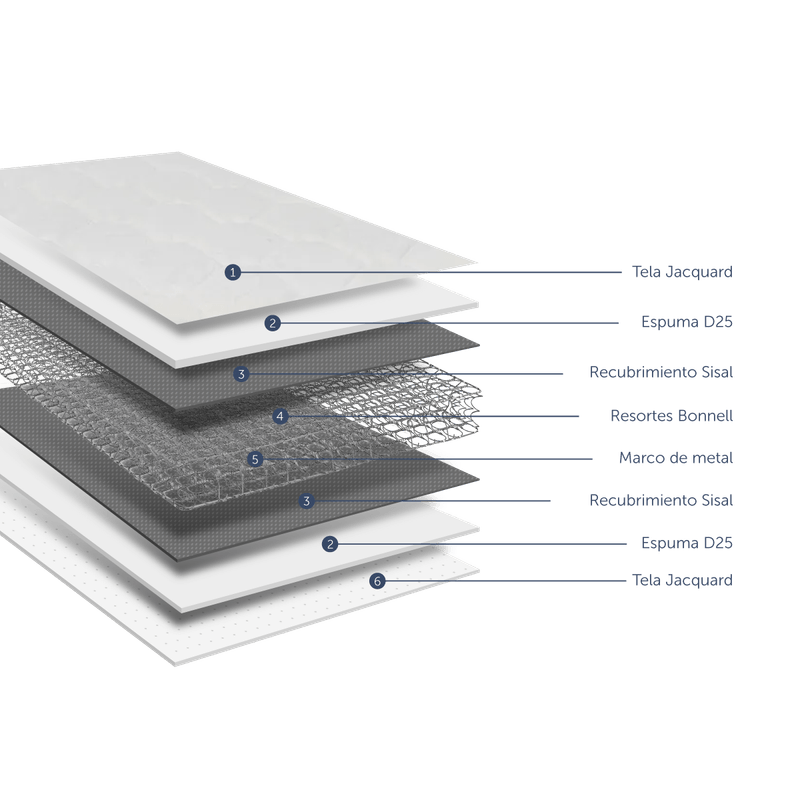 1 Tela Jacquard
2 Espuma D25
3 Recubrimiento Sisal
4 Resortes Bonnell
5 Marco de metal
3 Recubrimiento Sisal
2 Espuma D25
6 Tela Jacquard