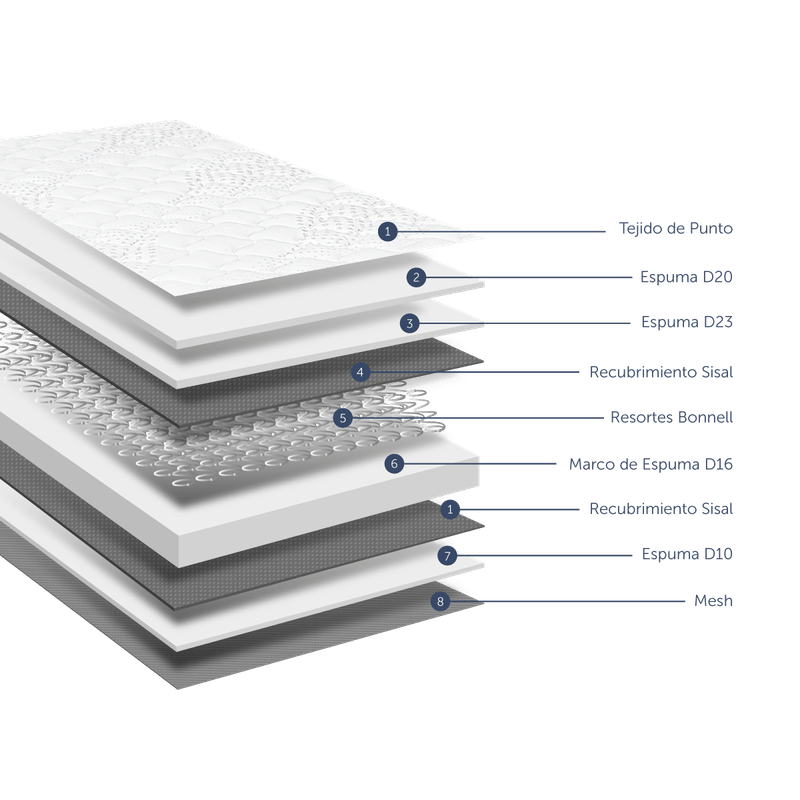 1 Tejido de Punto
2 Espuma D20
3 Espuma D23
4 Recubrimiento Sisal
5 Resortes Bonnell
6 Marco de Espuma D16
1 Recubrimiento Sisal
7 Espuma D10
8 Mesh