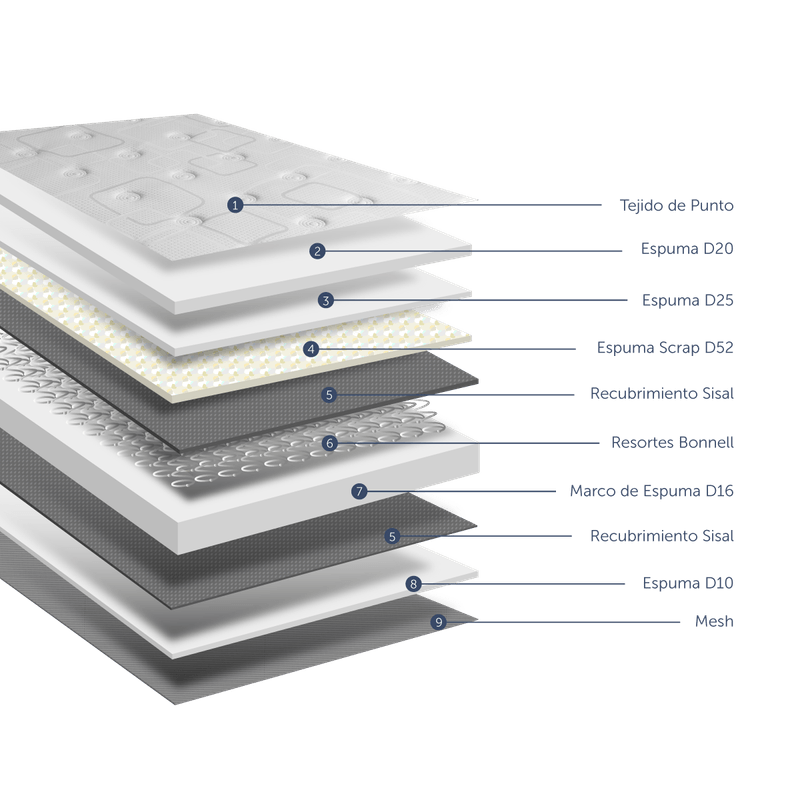 1 Tejido de Punto
2 Espuma D20
3 Espuma D25
4 Espuma Scrap D52
5 Recubrimiento Sisal
6 Resortes Bonnell
7 Marco de Espuma D16
5 Recubrimiento Sisal
8 Espuma D10
9 Mesh