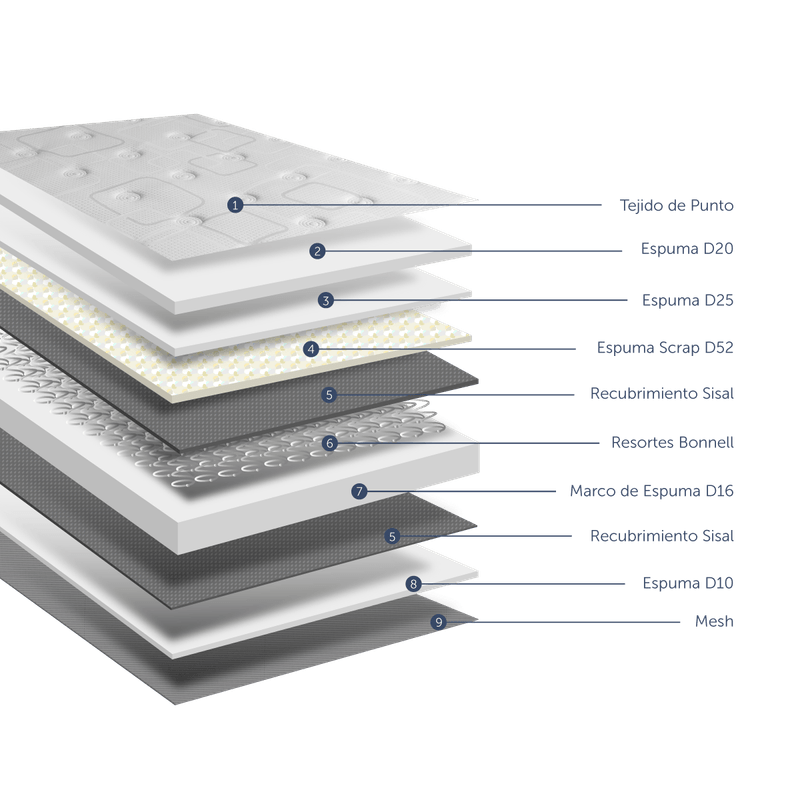 1 Tejido de Punto
2 Espuma D20
3 Espuma D25
4 Espuma Scrap D52
5 Recubrimiento Sisal
6 Resortes Bonnell
7 Marco de Espuma D16
5 Recubrimiento Sisal
8 Espuma D10
9 Mesh