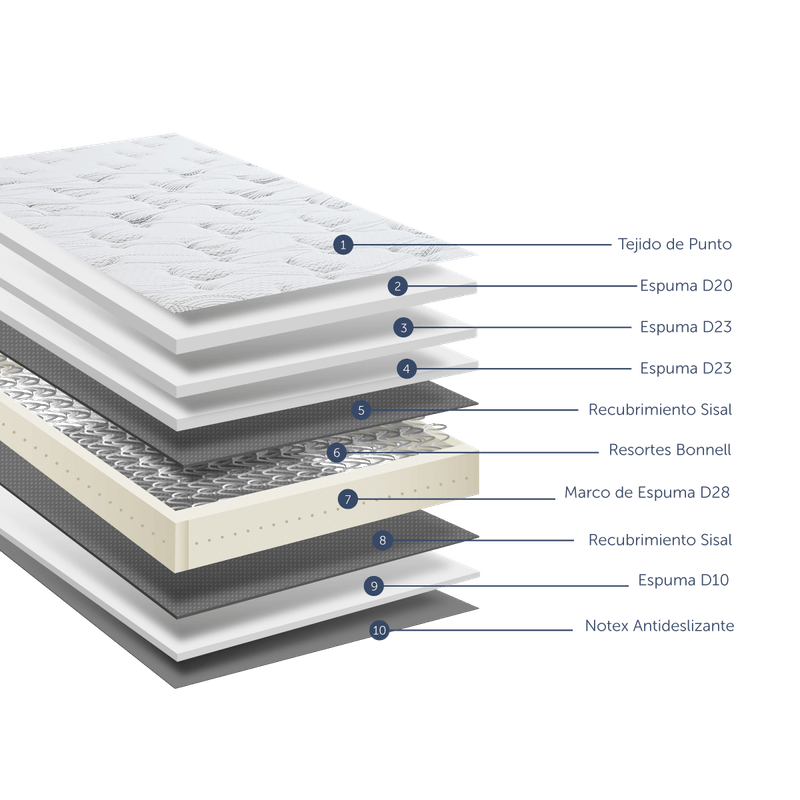 1 Tejido de Punto
2 Espuma D20
3 Espuma D23
4 Espuma D23
5 Recubrimiento Sisal
6 Resortes Bonnell
7 Marco de Espuma D28
8 Recubrimiento Sisal
9 Espuma D10
10 Notex Antideslizante