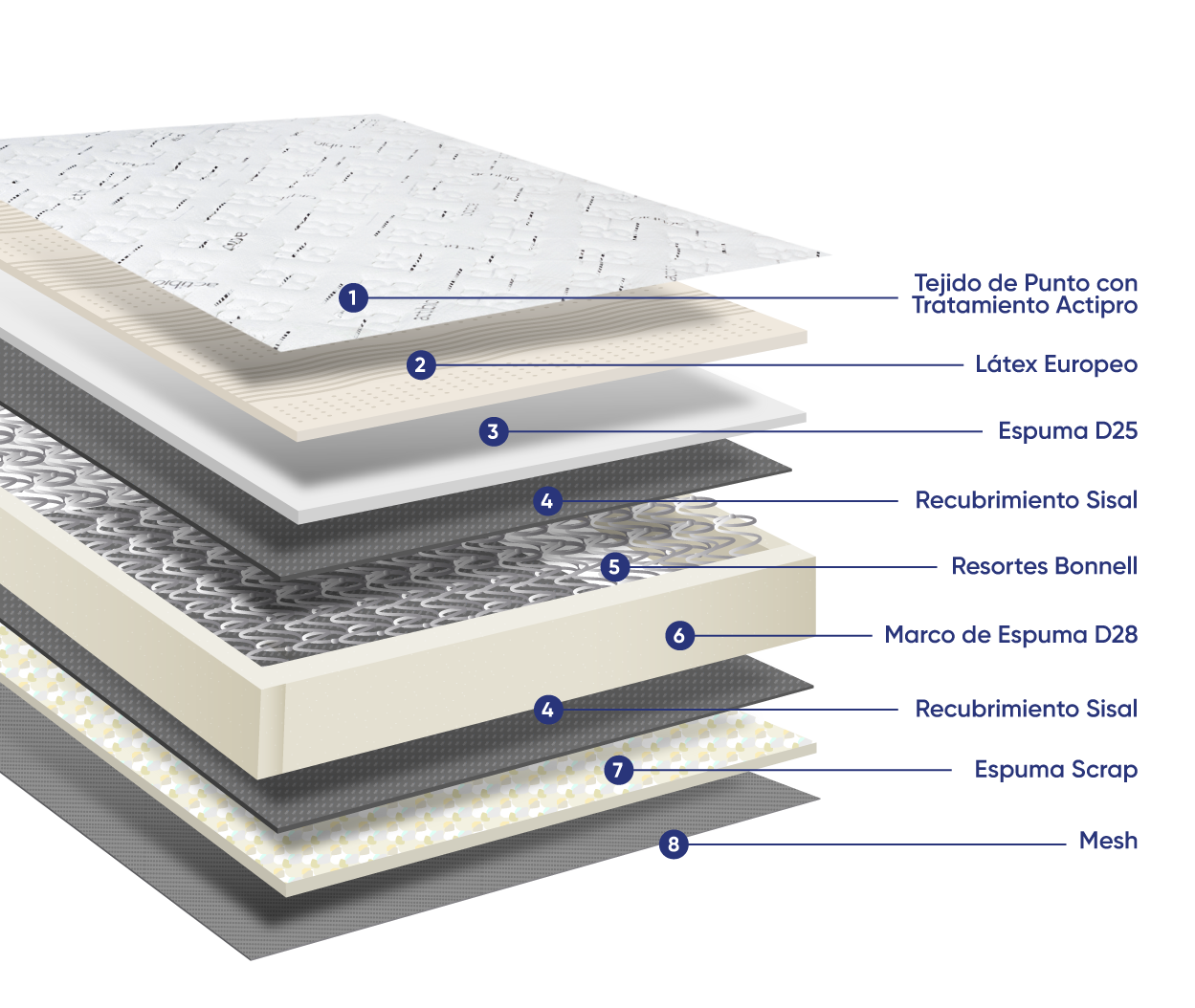 1 Tejido de Punto con Tratamiento Actipro

2 Látex Europeo

3 Espuma D25

4 Recubrimiento Sisal

5 Resortes Bonnell

6 Marco de Espuma D28

4 Recubrimiento Sisal

7 Espuma Scrap

8 Mesh